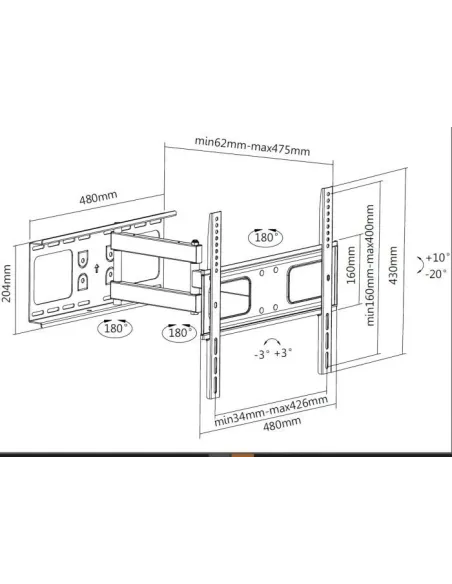 min62mm-max475mm

480mm

204mm

180°

180°

180°

160mm

min160mm-max400mm

430mm

+10°
-20°

-3° +3°

min34mm-max426mm
480mm