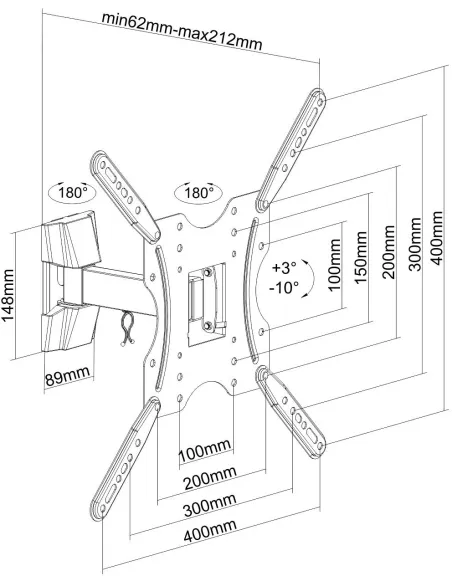 min62mm-max212mm

180°

180°

148mm

89mm

+3°
-10°

100mm

150mm

200mm

300mm

400mm

100mm

200mm

300mm

400mm