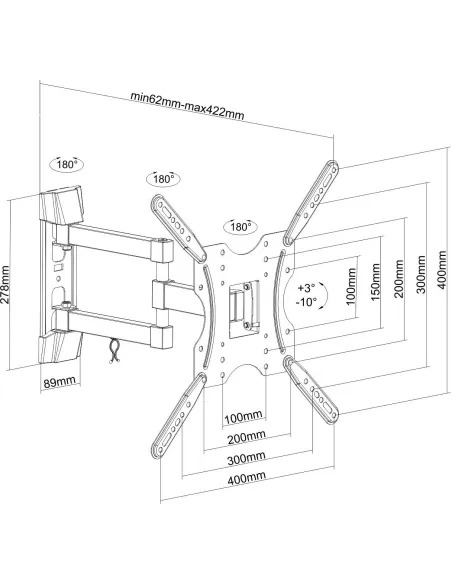 min62mm-max422mm

180°

180°

180°

278mm

89mm

+3°
-10°

100mm

150mm

200mm

300mm

400mm

100mm

200mm

300mm

400mm