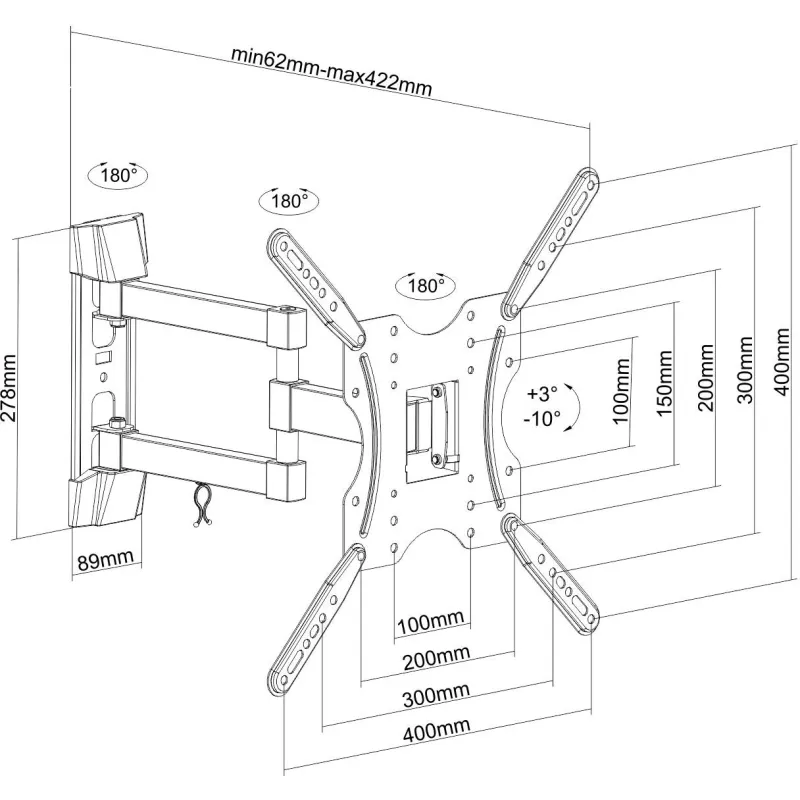 min62mm-max422mm

180°

180°

180°

278mm

89mm

+3°
-10°

100mm

150mm

200mm

300mm

400mm

100mm

200mm

300mm

400mm