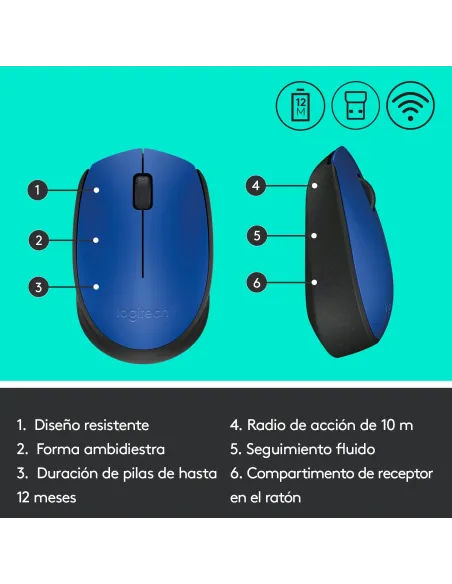 12 M

1

2

3

logitech

4

5

6

1. Diseño resistente
2. Forma ambidiestra
3. Duración de pilas de hasta 12 meses

4. Radio de acción de 10 m
5. Seguimiento fluido
6. Compartimento de receptor en el ratón