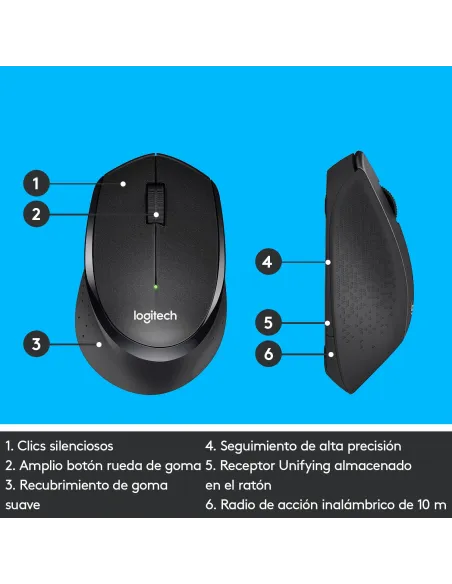 1

2

3

logitech

4

5

6

1. Clics silenciosos
2. Amplio botón rueda de goma
3. Recubrimiento de goma suave

4. Seguimiento de alta precisión
5. Receptor Unifying almacenado en el ratón
6. Radio de acción inalámbrico de 10 m