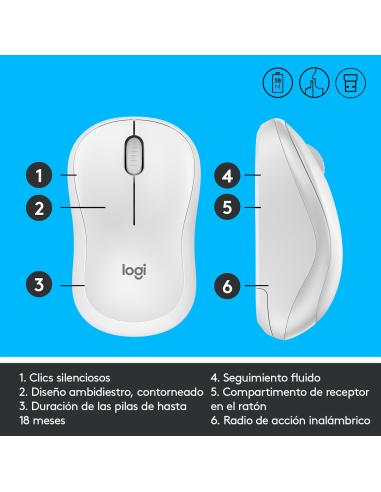 18 M

1
2
3
logi
4
5
6

1. Clics silenciosos
2. Diseño ambidiestro, contorneado
3. Duración de las pilas de hasta 18 meses

4. Seguimiento fluido
5. Compartimento de receptor en el ratón
6. Radio de acción inalámbrico