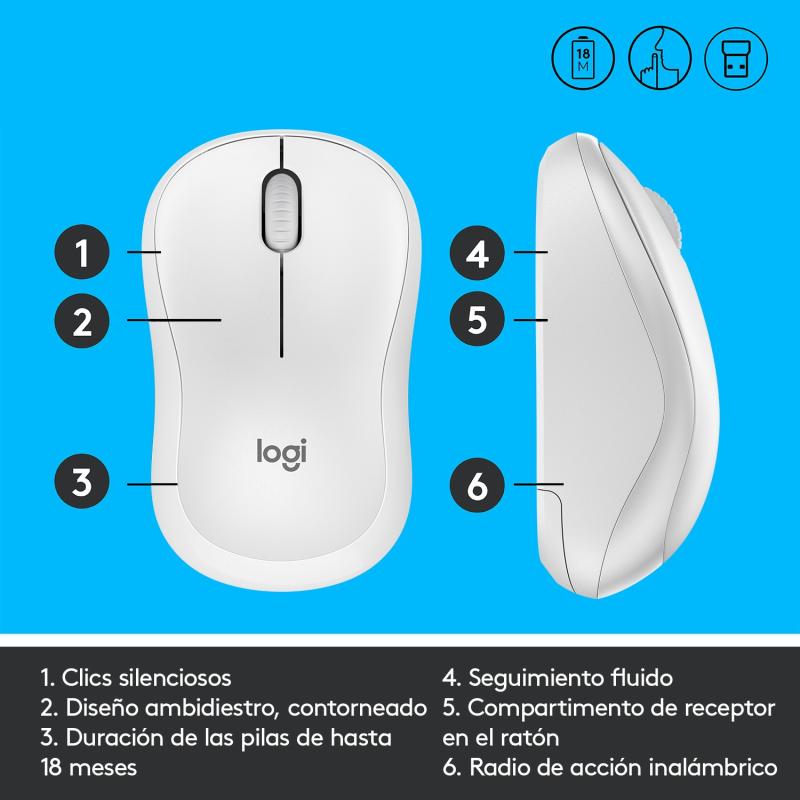 18 M

1

2

3

logi

4

5

6

1. Clics silenciosos
2. Diseño ambidiestro, contorneado
3. Duración de las pilas de hasta 18 meses

4. Seguimiento fluido
5. Compartimento de receptor en el ratón
6. Radio de acción inalámbrico