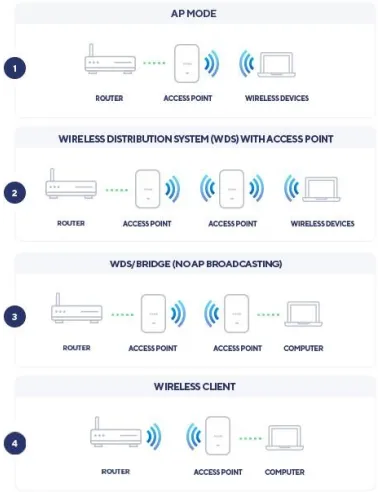 AP MODE

1

ROUTER

ACCESS POINT

WIRELESS DEVICES

WIRELESS DISTRIBUTION SYSTEM (WDS) WITH ACCESS POINT

2

ROUTER

ACCESS POINT

ACCESS POINT

WIRELESS DEVICES

WDS/ BRIDGE (NO AP BROADCASTING)

3

ROUTER

ACCESS POINT

ACCESS POINT

COMPUTER

WIRELESS CLIENT

4

ROUTER

ACCESS POINT

COMPUTER