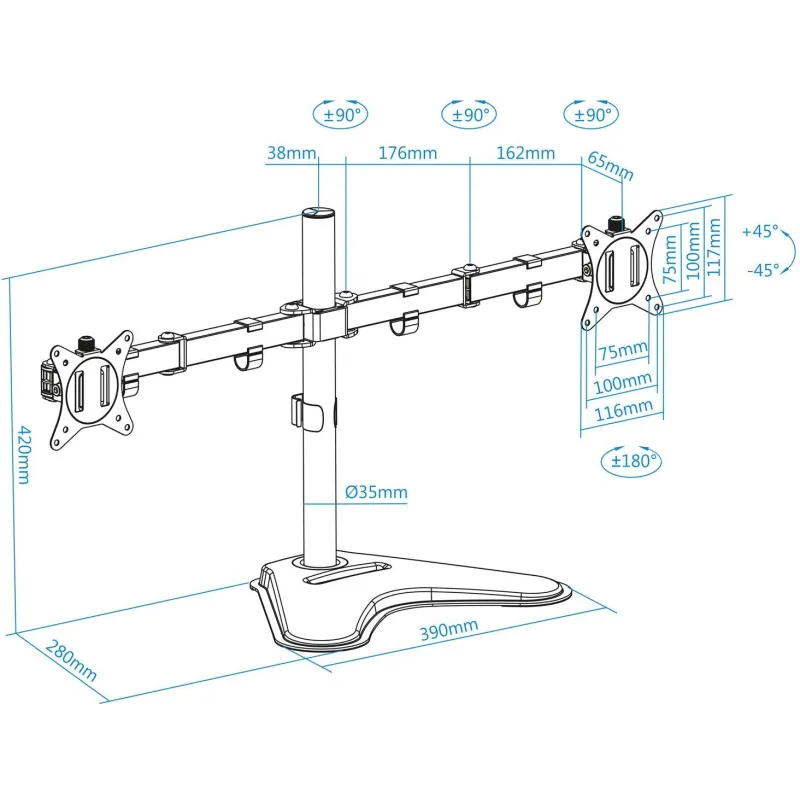 ±90°
±90°
±90°
38mm
176mm
162mm
65mm
+45°
-45°
75mm
100mm
117mm
75mm
100mm
116mm
±180°
420mm
Ø35mm
390mm
280mm