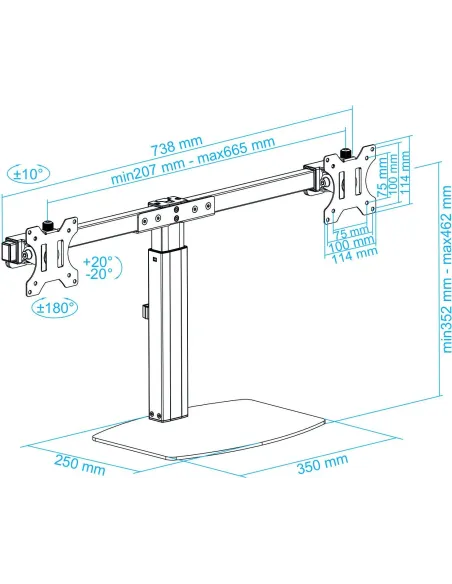 738 mm
min207 mm - max665 mm
±10°
75 mm
100 mm
114 mm
75 mm
100 mm
114 mm
+20°
-20°
±180°
min352 mm - max462 mm
250 mm
350 mm