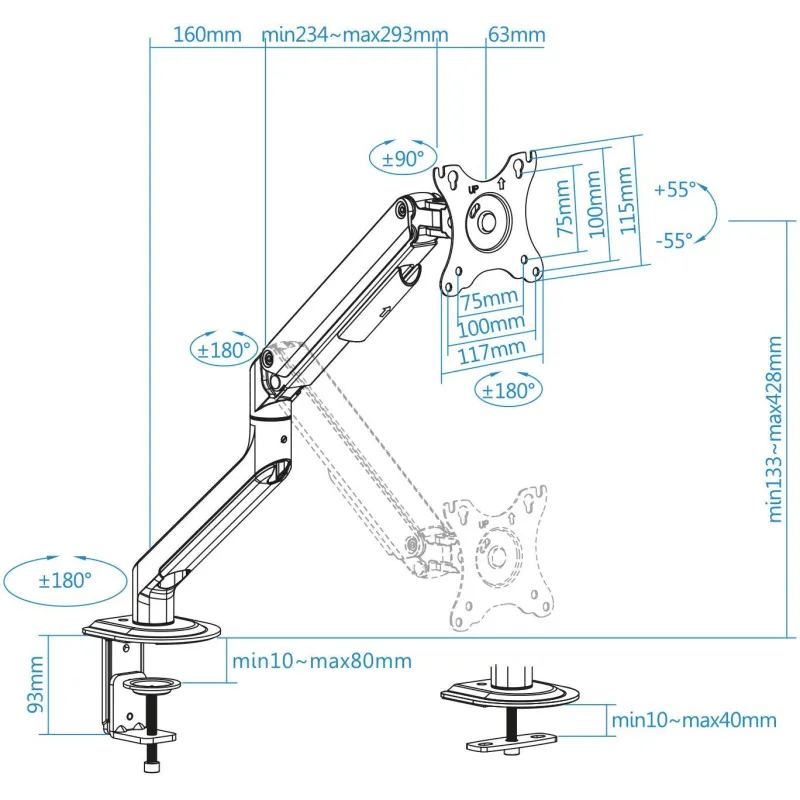 160mm min234~max293mm 63mm

±90°

UP

75mm 100mm 115mm

+55°

-55°

75mm
100mm
117mm

±180°

±180°

min133~max428mm

UP

±180°

93mm

min10~max80mm

min10~max40mm