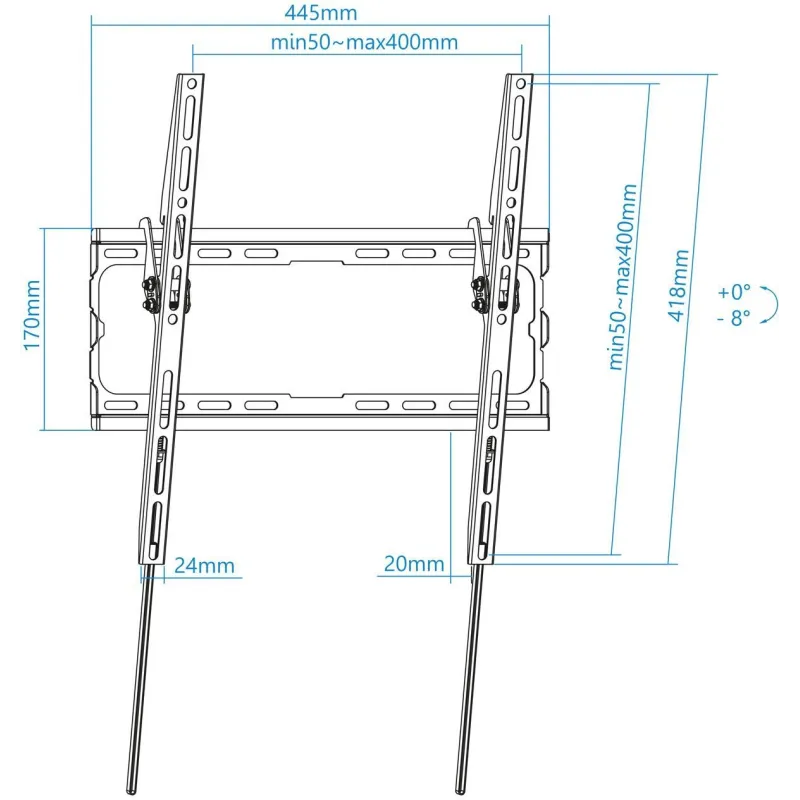 445mm

min50~max400mm

170mm

min50~max400mm

418mm

+0°
- 8°

24mm

20mm