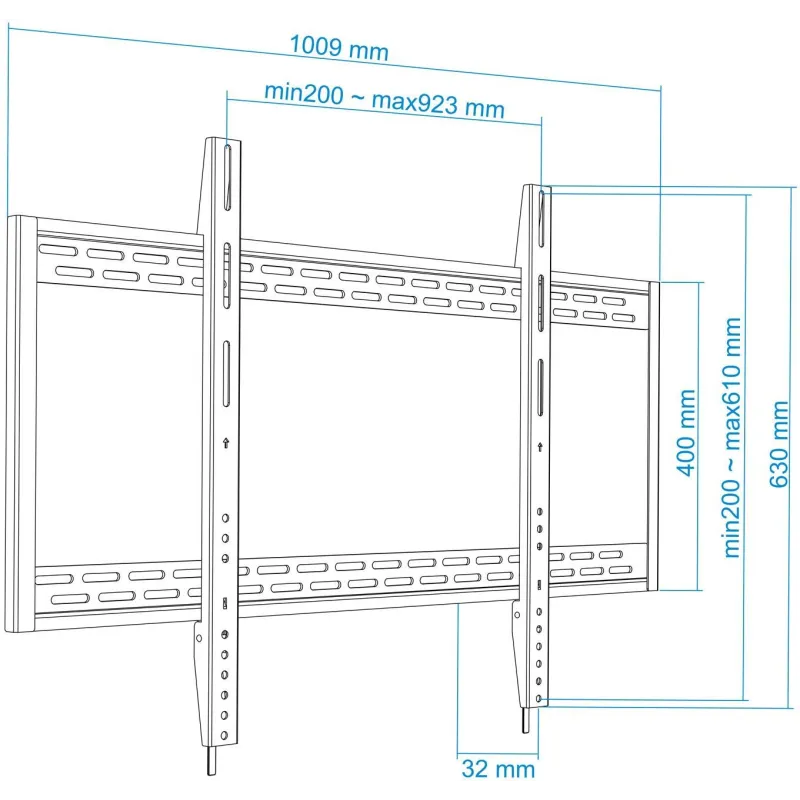 1009 mm

min200 ~ max923 mm

400 mm

min200 ~ max610 mm

630 mm

32 mm