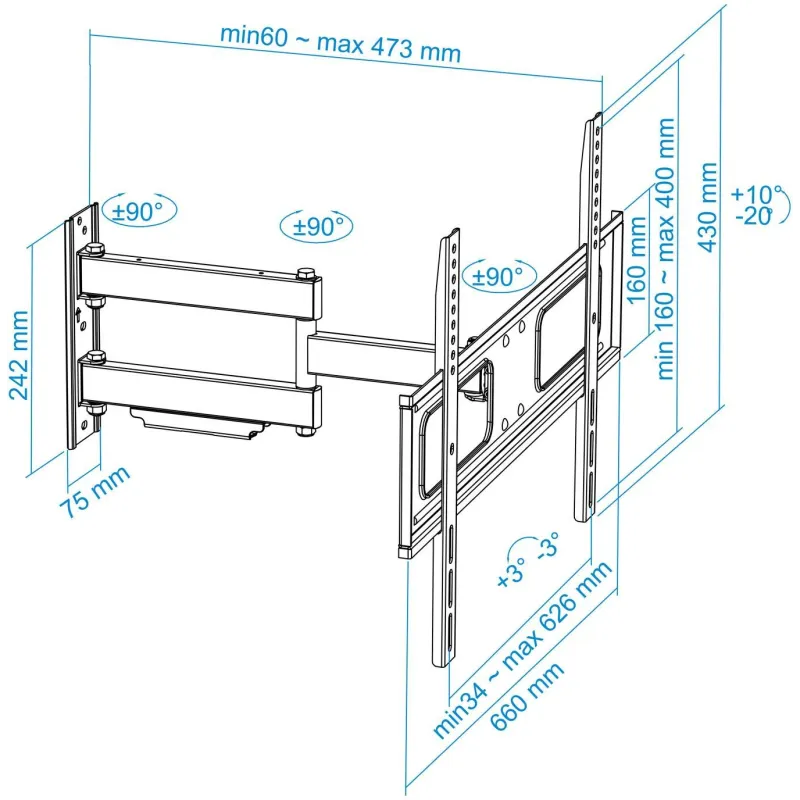 min60 ~ max 473 mm

±90°

±90°

±90°

242 mm

75 mm

160 mm

min 160 ~ max 400 mm

430 mm

+10°
-20°

+3° -3°

min34 ~ max 626 mm

660 mm