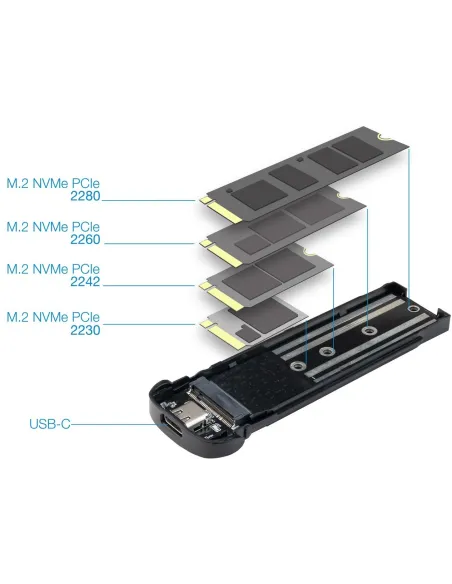 M.2 NVMe PCIe
2280

M.2 NVMe PCIe
2260

M.2 NVMe PCIe
2242

M.2 NVMe PCIe
2230

USB-C