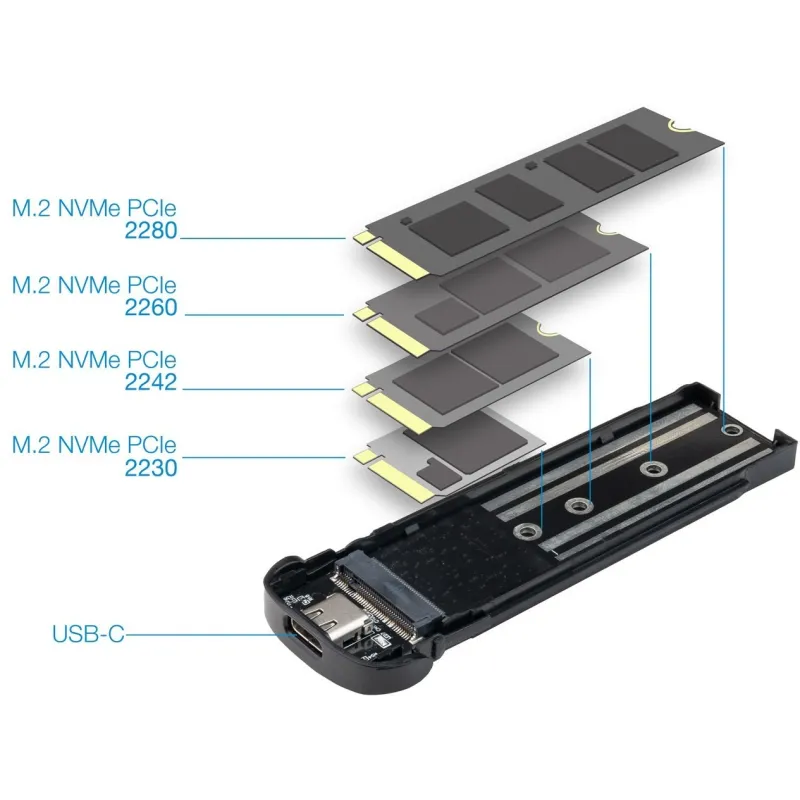 M.2 NVMe PCIe
2280

M.2 NVMe PCIe
2260

M.2 NVMe PCIe
2242

M.2 NVMe PCIe
2230

USB-C