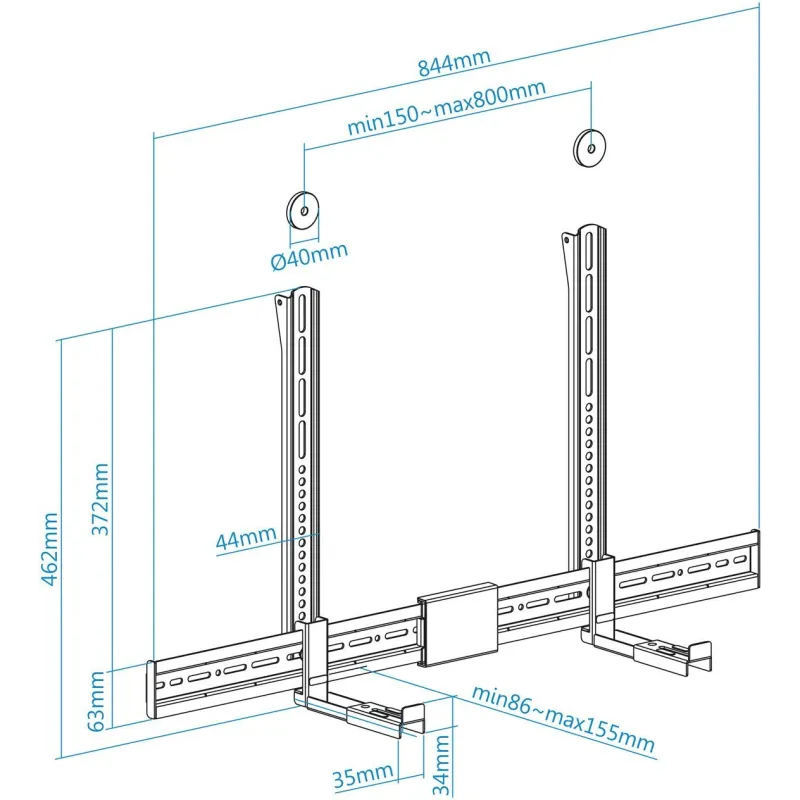 844mm
min150~max800mm
Ø40mm
462mm
372mm
44mm
63mm
min86~max155mm
35mm
34mm