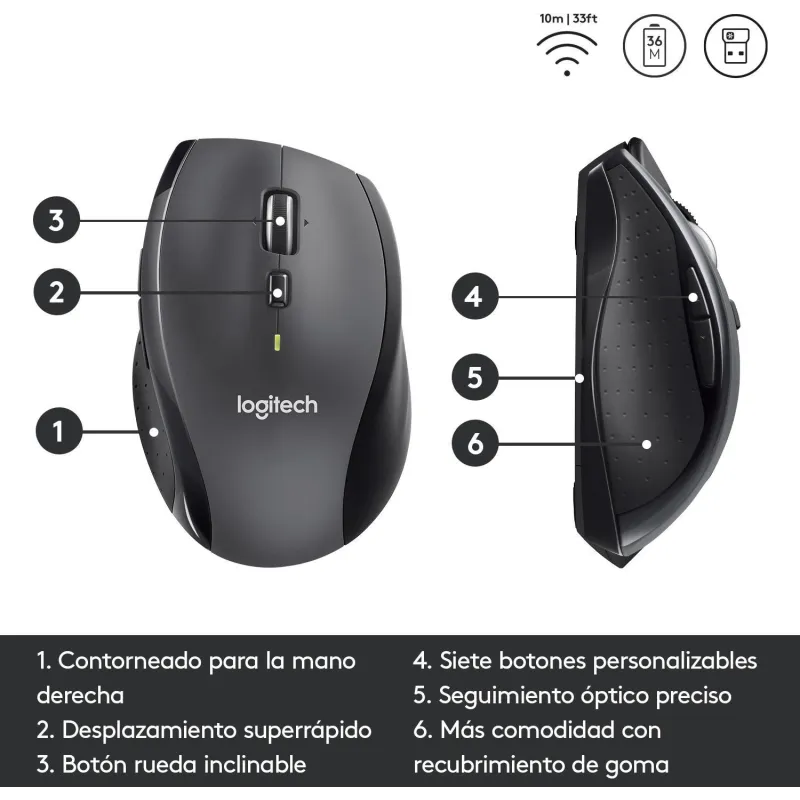 10m | 33ft

36 M

3

2

1

logitech

4

5

6

1. Contorneado para la mano derecha
2. Desplazamiento superrápido
3. Botón rueda inclinable

4. Siete botones personalizables
5. Seguimiento óptico preciso
6. Más comodidad con recubrimiento de goma