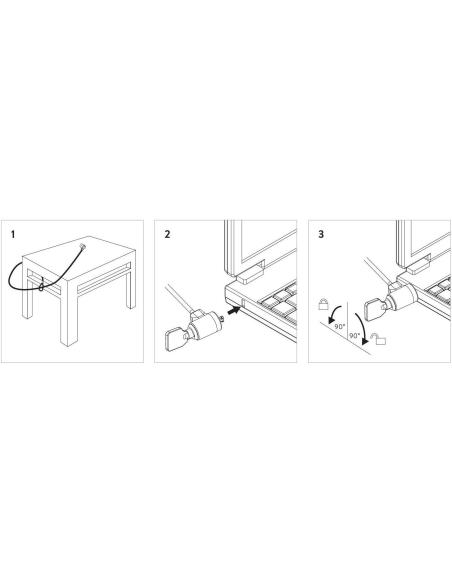 1

2

3

90°

90°