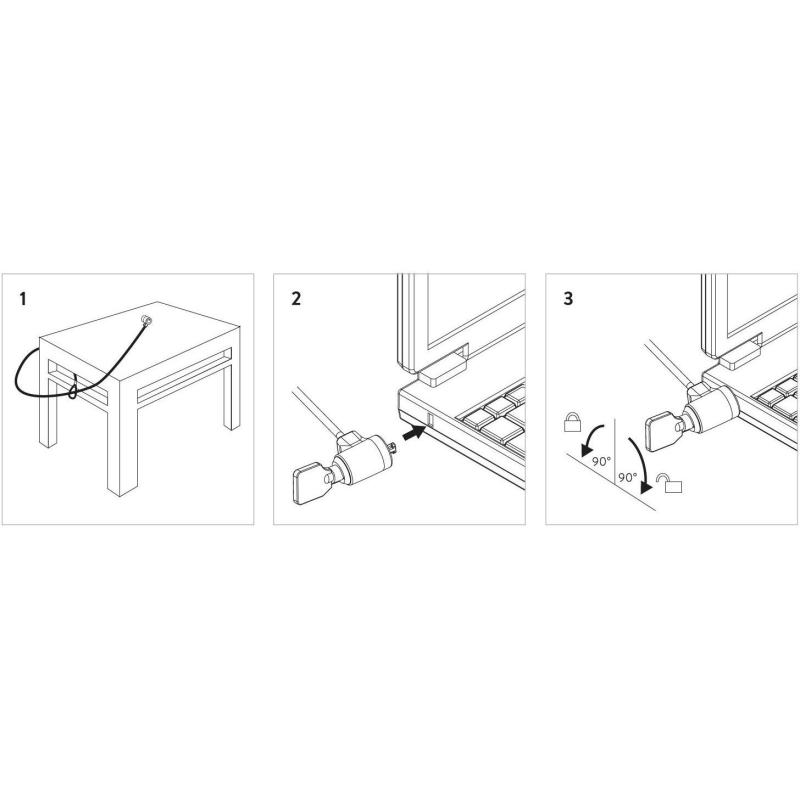 1

2

3

90°

90°