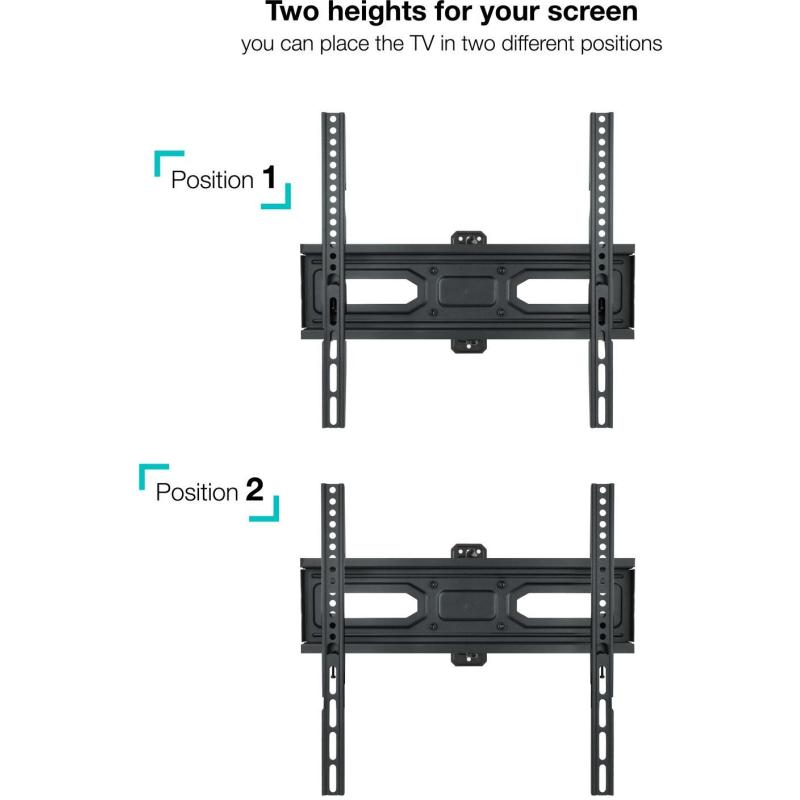 Two heights for your screen
you can place the TV in two different positions

Position 1

Position 2