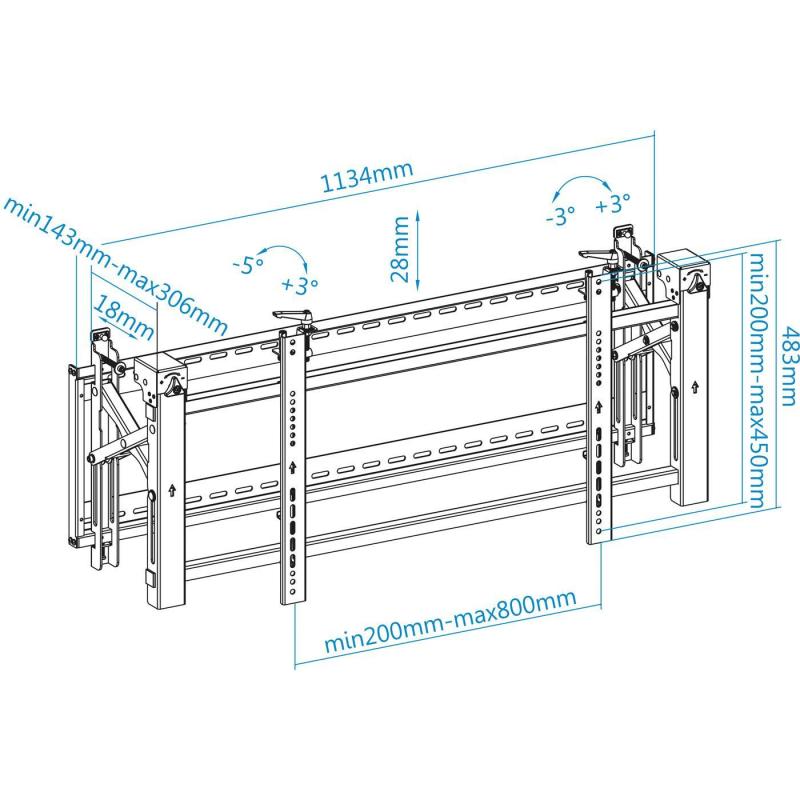 1134mm

min143mm-max306mm

18mm

-5°

+3°

28mm

-3°

+3°

min200mm-max450mm

483mm

min200mm-max800mm