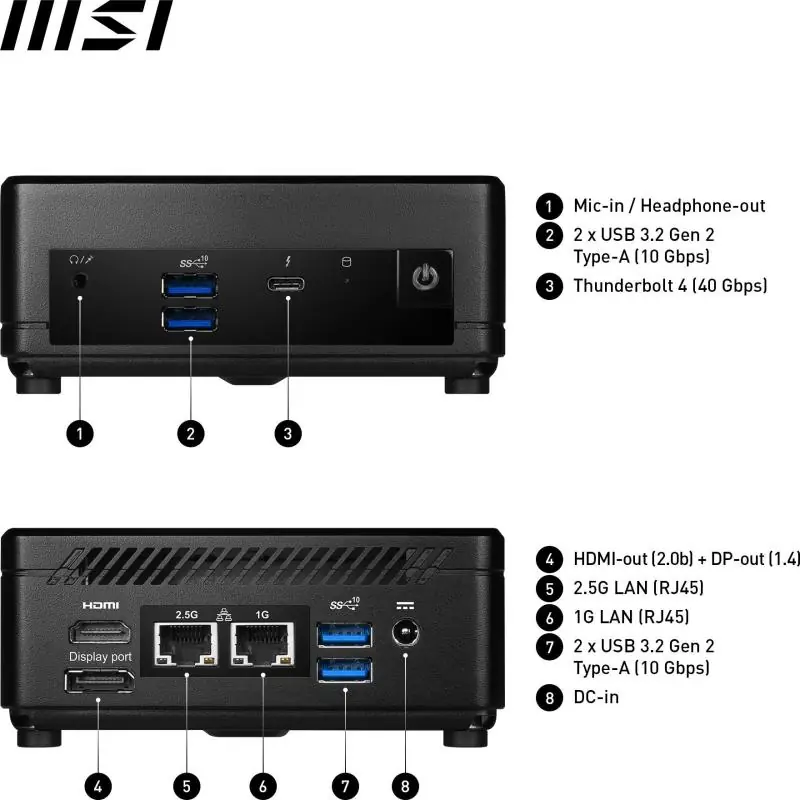 MSI

SS 10

1 Mic-in / Headphone-out
2 2 x USB 3.2 Gen 2 Type-A (10 Gbps)
3 Thunderbolt 4 (40 Gbps)

1
2
3

HDMI
Display port
2.5G
1G
SS 10

4 HDMI-out (2.0b) + DP-out (1.4
5 2.5G LAN (RJ45)
6 1G LAN (RJ45)
7 2 x USB 3.2 Gen 2 Type-A (10 Gbps)
8 DC-in

4
5
6
7
8