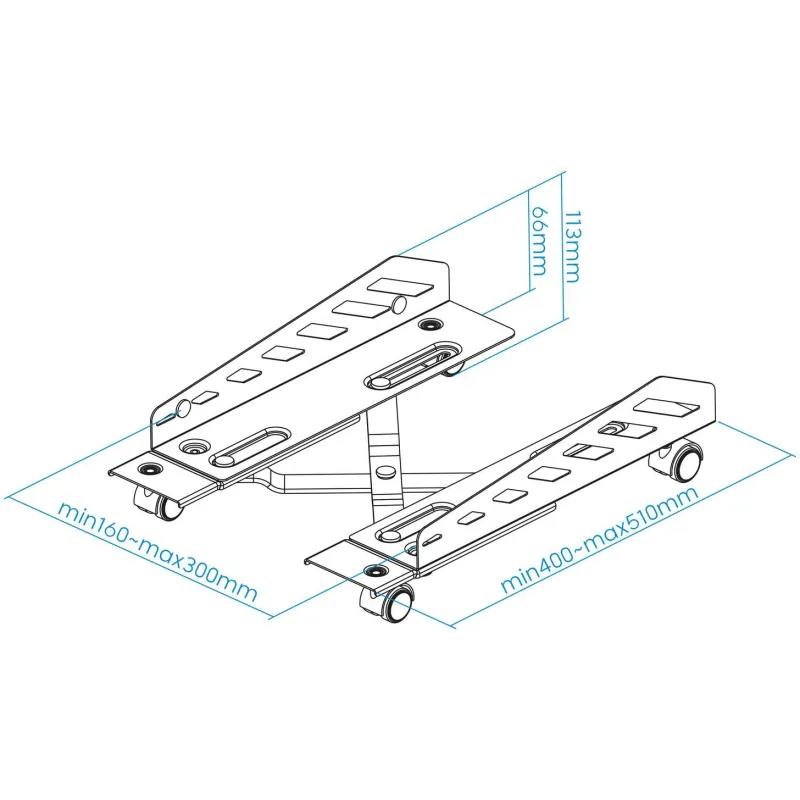 113mm
66mm
min160~max300mm
min400~max510mm