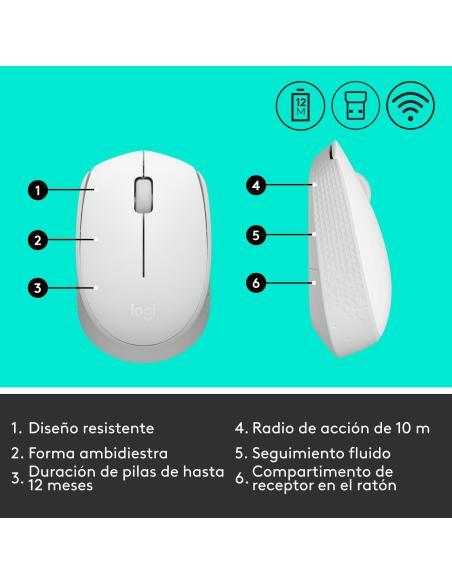 12
M

1

2

3

logi

4

5

6

1. Diseño resistente
2. Forma ambidiestra
3. Duración de pilas de hasta 12 meses

4. Radio de acción de 10 m
5. Seguimiento fluido
6. Compartimento de receptor en el ratón