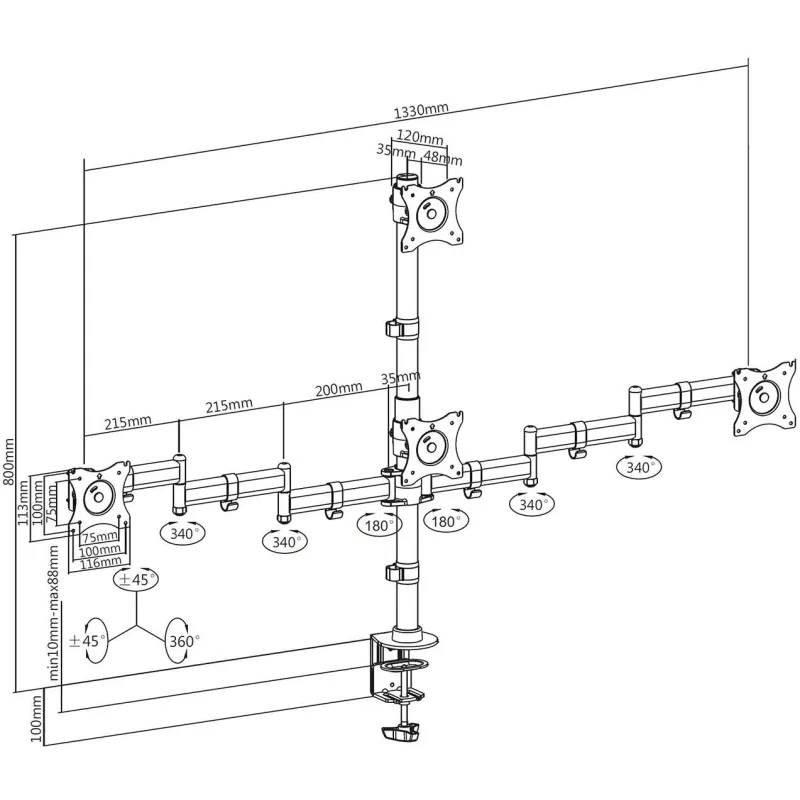 1330mm
120mm
35mm
48mm
800mm
215mm
215mm
200mm
35mm
113mm
100mm
75mm
75mm
100mm
116mm
340°
340°
180°
180°
340°
340°
±45°
±45°
360°
min10mm-max88mm
100mm