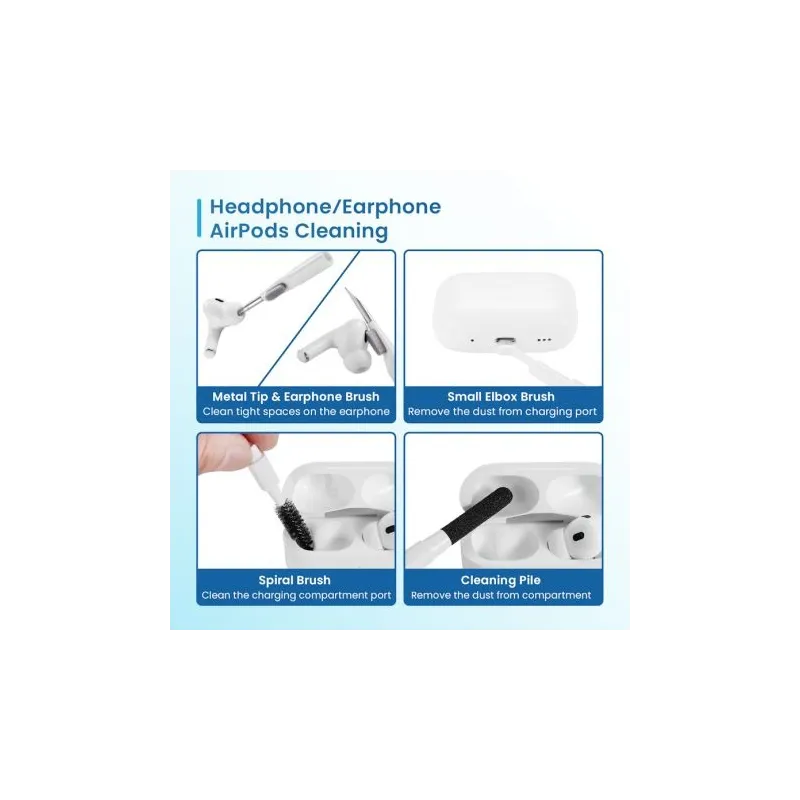 Headphone/Earphone AirPods Cleaning

Metal Tip & Earphone Brush
Clean tight spaces on the earphone

Small Elbox Brush
Remove the dust from charging port

Spiral Brush
Clean the charging compartment port

Cleaning Pile
Remove the dust from compartment