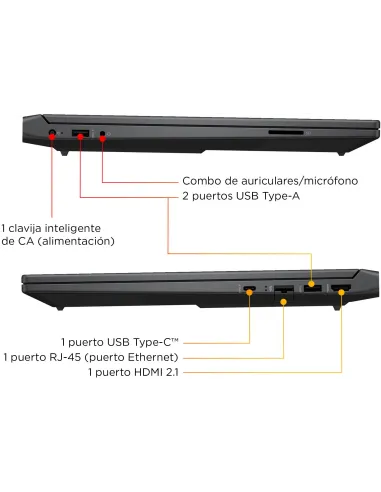 Combo de auriculares/micrófono
2 puertos USB Type-A

1 clavija inteligente de CA (alimentación)

1 puerto USB Type-C™
1 puerto RJ-45 (puerto Ethernet)
1 puerto HDMI 2.1