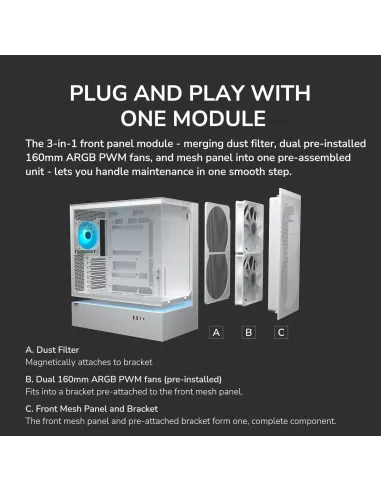 PLUG AND PLAY WITH ONE MODULE

The 3-in-1 front panel module - merging dust filter, dual pre-installed 160mm ARGB PWM fans, and mesh panel into one pre-assembled unit - lets you handle maintenance in one smooth step.

A

B

C

A. Dust Filter
Magnetically attaches to bracket

B. Dual 160mm ARGB PWM fans (pre-installed)
Fits into a bracket pre-attached to the front mesh panel.

C. Front Mesh Panel and Bracket
The front mesh panel and pre-attached bracket form one, complete component.