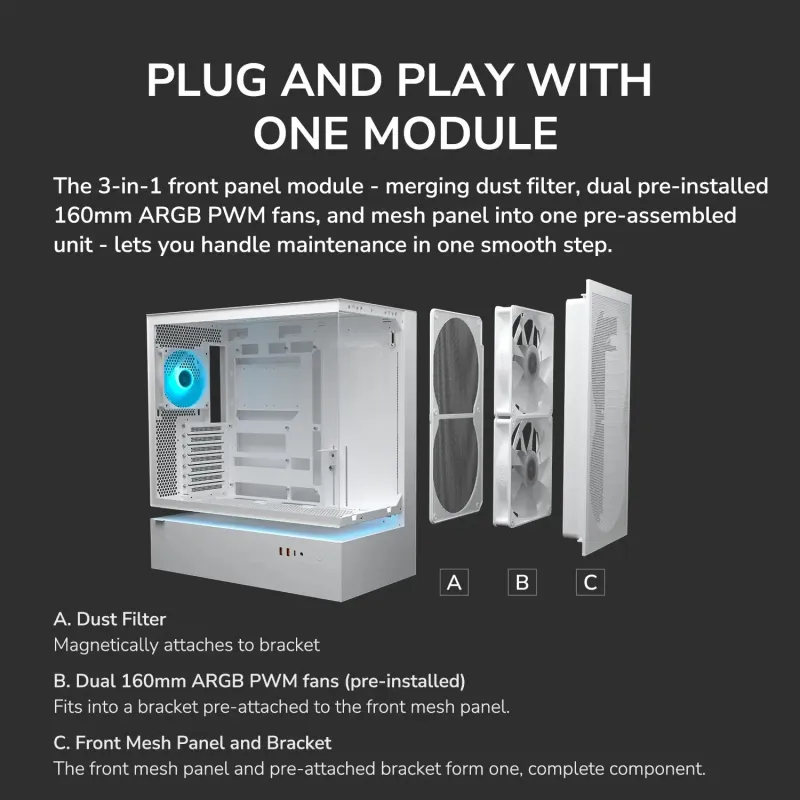 PLUG AND PLAY WITH ONE MODULE

The 3-in-1 front panel module - merging dust filter, dual pre-installed 160mm ARGB PWM fans, and mesh panel into one pre-assembled unit - lets you handle maintenance in one smooth step.

A B C

A. Dust Filter
Magnetically attaches to bracket

B. Dual 160mm ARGB PWM fans (pre-installed)
Fits into a bracket pre-attached to the front mesh panel.

C. Front Mesh Panel and Bracket
The front mesh panel and pre-attached bracket form one, complete component.