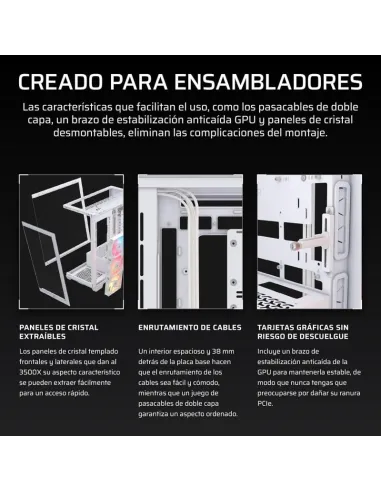 CREADO PARA ENSAMBLADORES

Las características que facilitan el uso, como los pasacables de doble capa, un brazo de estabilización anticaída GPU y paneles de cristal desmontables, eliminan las complicaciones del montaje.

PANELES DE CRISTAL EXTRAÍBLES

Los paneles de cristal templado frontales y laterales que dan al 3500X su aspecto característico se pueden extraer fácilmente para un acceso rápido.

ENRUTAMIENTO DE CABLES

Un interior espacioso y 38 mm detrás de la placa base hacen que el enrutamiento de los cables sea fácil y cómodo, mientras que un juego de pasacables de doble capa garantiza un aspecto ordenado.

TARJETAS GRÁFICAS SIN RIESGO DE DESCUELGUE

Incluye un brazo de estabilización anticaída de la GPU para mantenerla estable, de modo que nunca tengas que preocuparse por dañar su ranura PCIe.