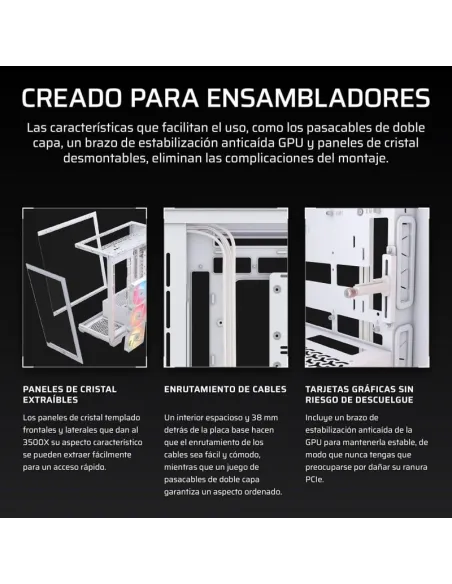 CREADO PARA ENSAMBLADORES

Las características que facilitan el uso, como los pasacables de doble capa, un brazo de estabilización anticaída GPU y paneles de cristal desmontables, eliminan las complicaciones del montaje.

PANELES DE CRISTAL EXTRAÍBLES

Los paneles de cristal templado frontales y laterales que dan al 3500X su aspecto característico se pueden extraer fácilmente para un acceso rápido.

ENRUTAMIENTO DE CABLES

Un interior espacioso y 38 mm detrás de la placa base hacen que el enrutamiento de los cables sea fácil y cómodo, mientras que un juego de pasacables de doble capa garantiza un aspecto ordenado.

TARJETAS GRÁFICAS SIN RIESGO DE DESCUELGUE

Incluye un brazo de estabilización anticaída de la GPU para mantenerla estable, de modo que nunca tengas que preocuparse por dañar su ranura PCIe.