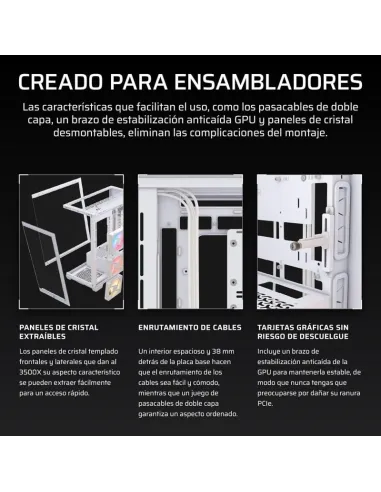 CREADO PARA ENSAMBLADORES

Las características que facilitan el uso, como los pasacables de doble capa, un brazo de estabilización anticaída GPU y paneles de cristal desmontables, eliminan las complicaciones del montaje.

PANELES DE CRISTAL EXTRAÍBLES

Los paneles de cristal templado frontales y laterales que dan al 3500X su aspecto característico se pueden extraer fácilmente para un acceso rápido.

ENRUTAMIENTO DE CABLES

Un interior espacioso y 38 mm detrás de la placa base hacen que el enrutamiento de los cables sea fácil y cómodo, mientras que un juego de pasacables de doble capa garantiza un aspecto ordenado.

TARJETAS GRÁFICAS SIN RIESGO DE DESCUELGUE

Incluye un brazo de estabilización anticaída de la GPU para mantenerla estable, de modo que nunca tengas que preocuparse por dañar su ranura PCIe.