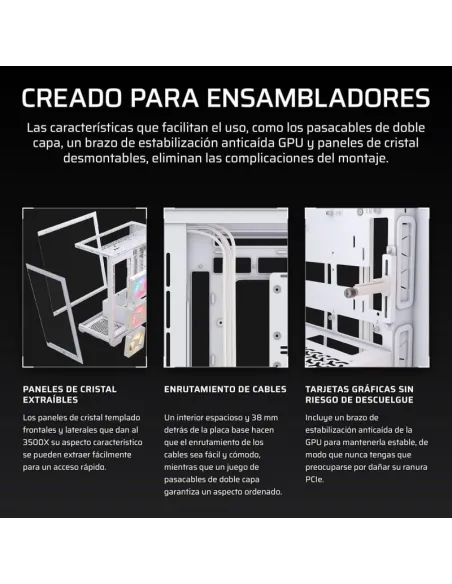 CREADO PARA ENSAMBLADORES

Las características que facilitan el uso, como los pasacables de doble capa, un brazo de estabilización anticaída GPU y paneles de cristal desmontables, eliminan las complicaciones del montaje.

PANELES DE CRISTAL EXTRAÍBLES

Los paneles de cristal templado frontales y laterales que dan al 3500X su aspecto característico se pueden extraer fácilmente para un acceso rápido.

ENRUTAMIENTO DE CABLES

Un interior espacioso y 38 mm detrás de la placa base hacen que el enrutamiento de los cables sea fácil y cómodo, mientras que un juego de pasacables de doble capa garantiza un aspecto ordenado.

TARJETAS GRÁFICAS SIN RIESGO DE DESCUELGUE

Incluye un brazo de estabilización anticaída de la GPU para mantenerla estable, de modo que nunca tengas que preocuparse por dañar su ranura PCIe.