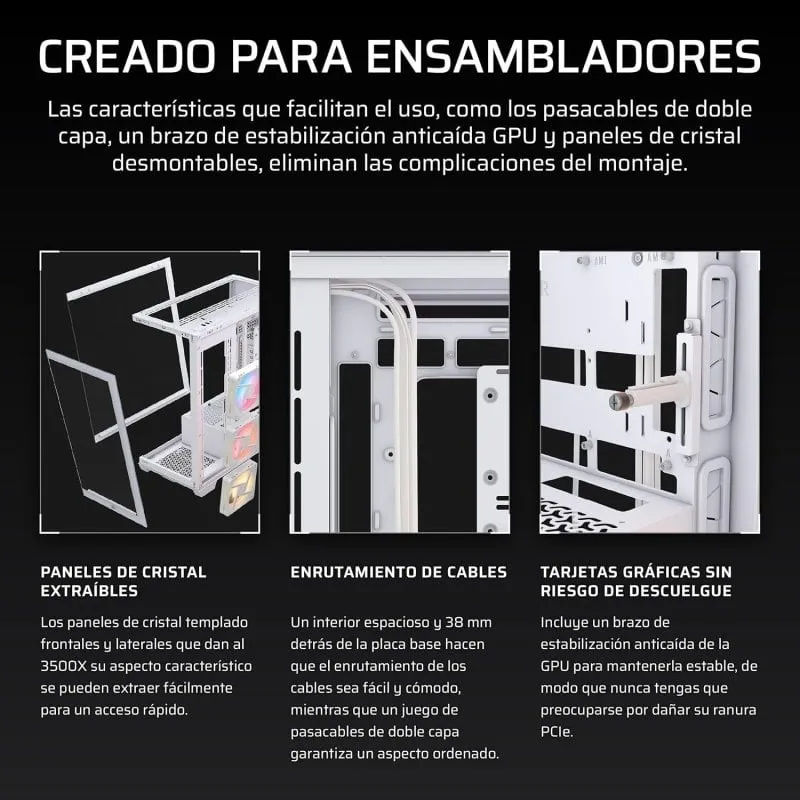 CREADO PARA ENSAMBLADORES

Las características que facilitan el uso, como los pasacables de doble capa, un brazo de estabilización anticaída GPU y paneles de cristal desmontables, eliminan las complicaciones del montaje.

PANELES DE CRISTAL EXTRAÍBLES

Los paneles de cristal templado frontales y laterales que dan al 3500X su aspecto característico se pueden extraer fácilmente para un acceso rápido.

ENRUTAMIENTO DE CABLES

Un interior espacioso y 38 mm detrás de la placa base hacen que el enrutamiento de los cables sea fácil y cómodo, mientras que un juego de pasacables de doble capa garantiza un aspecto ordenado.

TARJETAS GRÁFICAS SIN RIESGO DE DESCUELGUE

Incluye un brazo de estabilización anticaída de la GPU para mantenerla estable, de modo que nunca tengas que preocuparse por dañar su ranura PCIe.