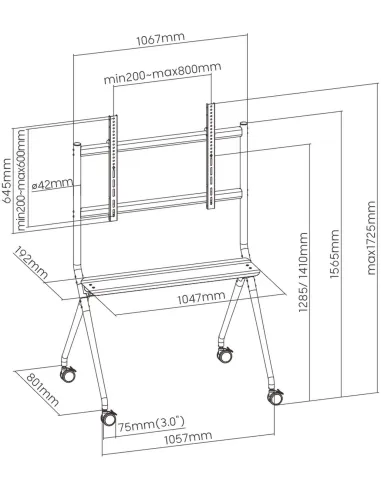 1067mm

min200~max800mm

645mm

min200~max600mm

ø42mm

192mm

1047mm

1285/ 1410mm

1565mm

max1725mm

801mm

75mm(3.0")

1057mm