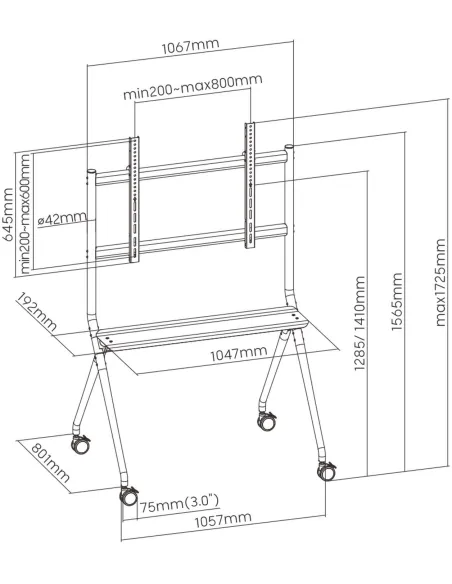 1067mm

min200~max800mm

645mm

min200~max600mm

ø42mm

192mm

1047mm

1285/ 1410mm

1565mm

max1725mm

801mm

75mm(3.0")

1057mm