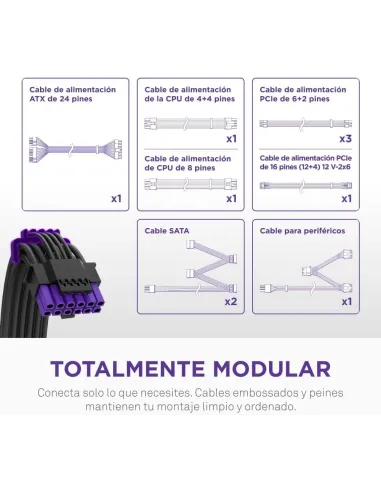 Cable de alimentación ATX de 24 pines

x1

Cable de alimentación de la CPU de 4+4 pines

x1

Cable de alimentación de CPU de 8 pines

x1

Cable de alimentación PCIe de 6+2 pines

x3

Cable de alimentación PCIe de 16 pines (12+4) 12 V-2x6

x1

Cable SATA

x2

Cable para periféricos

x1

TOTALMENTE MODULAR

Conecta solo lo que necesites. Cables embossados y peines mantienen tu montaje limpio y ordenado.