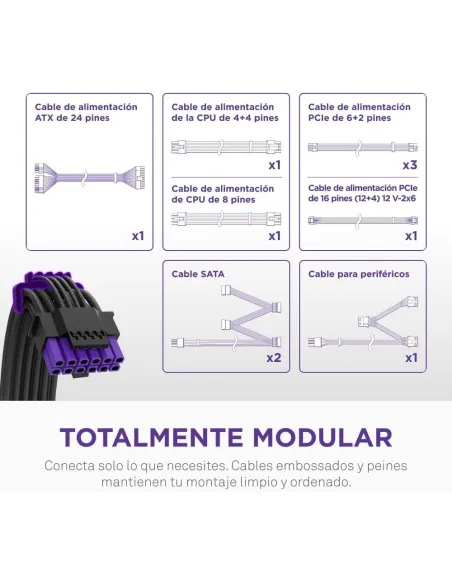 Cable de alimentación ATX de 24 pines

x1

Cable de alimentación de la CPU de 4+4 pines

x1

Cable de alimentación de CPU de 8 pines

x1

Cable de alimentación PCIe de 6+2 pines

x3

Cable de alimentación PCIe de 16 pines (12+4) 12 V-2x6

x1

Cable SATA

x2

Cable para periféricos

x1

TOTALMENTE MODULAR

Conecta solo lo que necesites. Cables embossados y peines mantienen tu montaje limpio y ordenado.