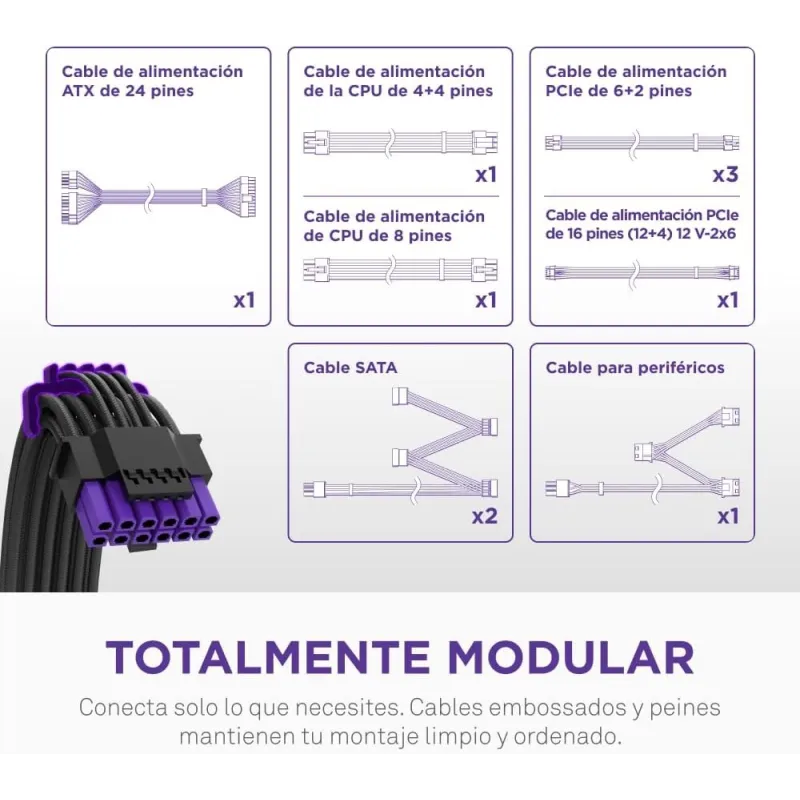 Cable de alimentación ATX de 24 pines

x1

Cable de alimentación de la CPU de 4+4 pines

x1

Cable de alimentación de CPU de 8 pines

x1

Cable de alimentación PCIe de 6+2 pines

x3

Cable de alimentación PCIe de 16 pines (12+4) 12 V-2x6

x1

Cable SATA

x2

Cable para periféricos

x1

TOTALMENTE MODULAR

Conecta solo lo que necesites. Cables embossados y peines mantienen tu montaje limpio y ordenado.