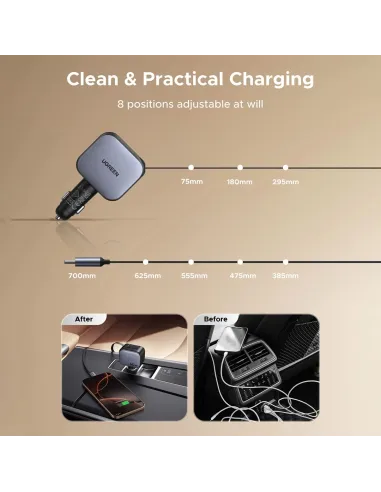 Clean & Practical Charging

8 positions adjustable at will

UGREEN

75mm 180mm 295mm

700mm 625mm 555mm 475mm 385mm

After

Before