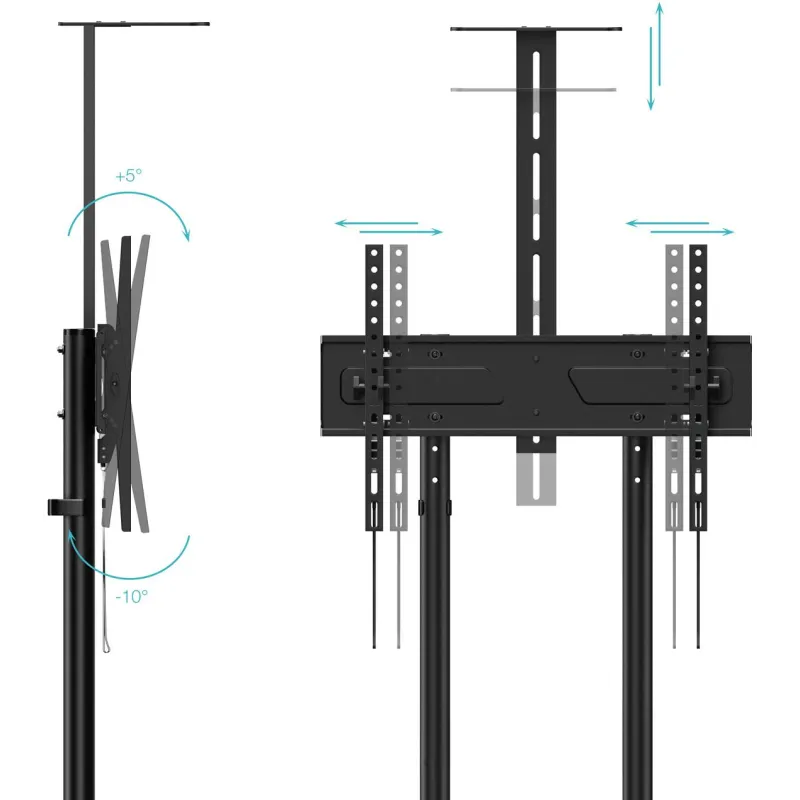 +5°

-10°