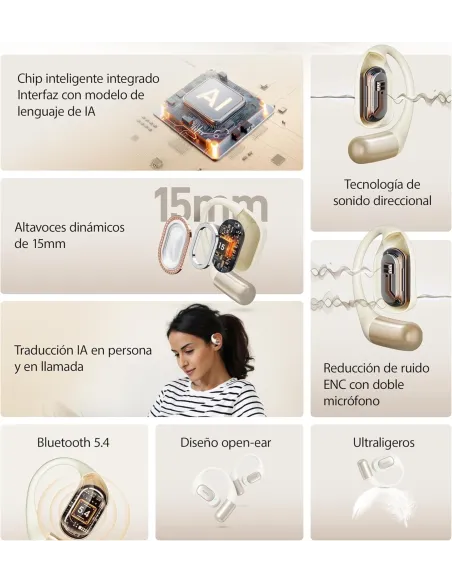 Chip inteligente integrado Interfaz con modelo de lenguaje de IA

AI

Tecnología de sonido direccional

15mm

Altavoces dinámicos de 15mm

15

Traducción IA en persona y en llamada

Reducción de ruido ENC con doble micrófono

Bluetooth 5.4

5.4

Diseño open-ear

Ultraligeros