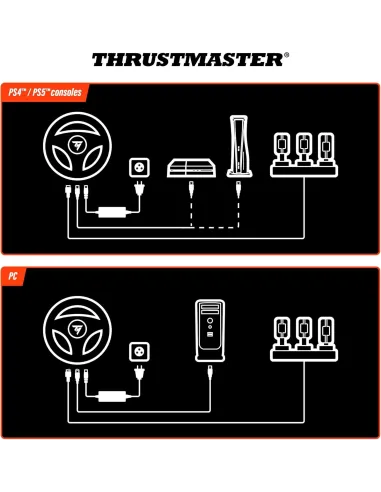 THRUSTMASTER®

PS4™ / PS5™ consoles

PC