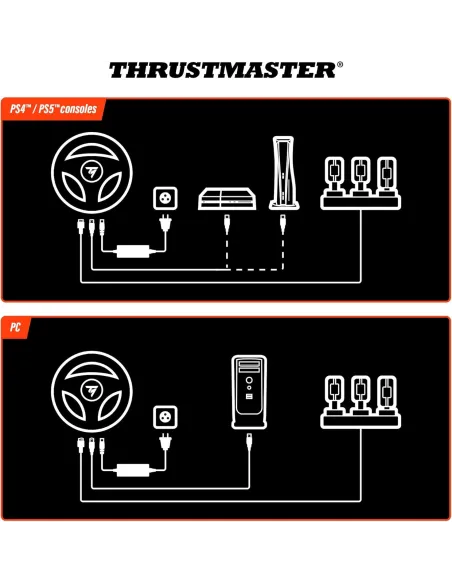 THRUSTMASTER®

PS4™ / PS5™ consoles

PC