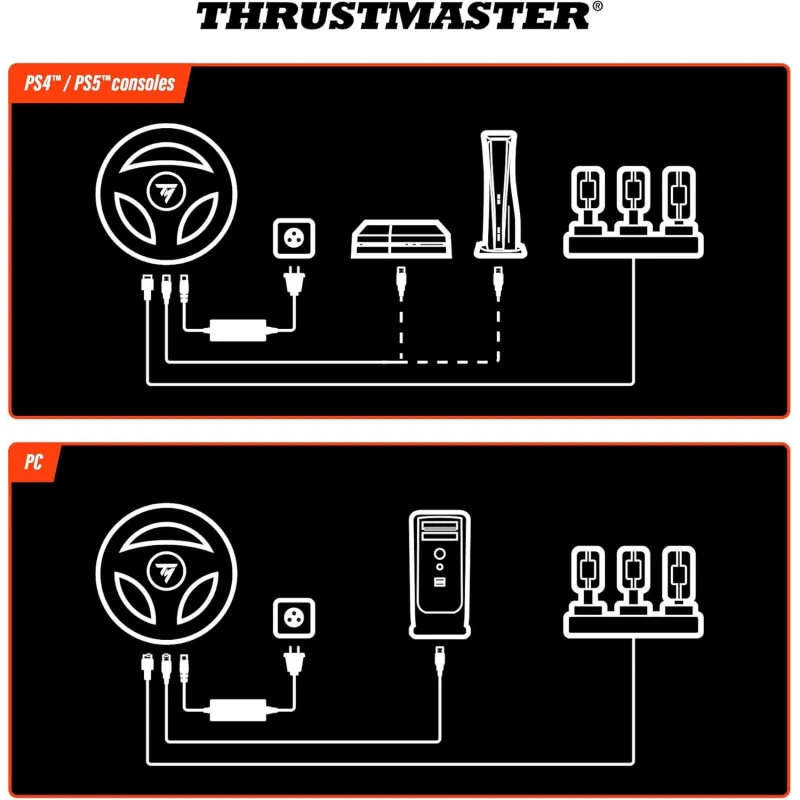 THRUSTMASTER®

PS4™ / PS5™ consoles

PC