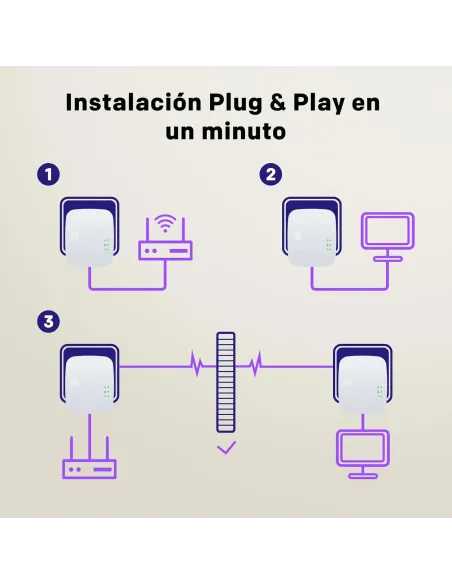 Instalación Plug & Play en un minuto

1

2

3