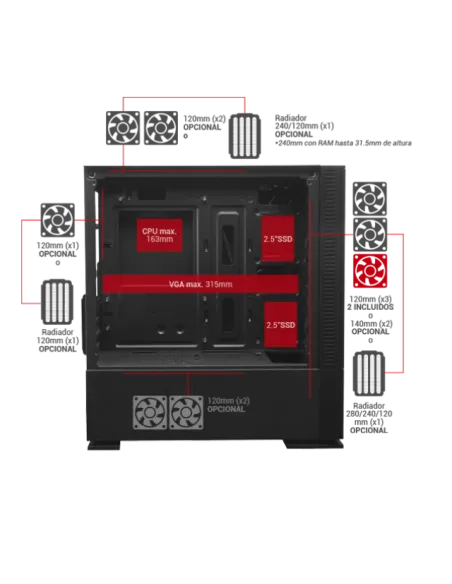 120mm (x2)
OPCIONAL
o

Radiador
240/120mm (x1)
OPCIONAL
*240mm con RAM hasta 31.5mm de altura

120mm (x1)
OPCIONAL
o

Radiador
120mm (x1)
OPCIONAL

CPU max.
163mm

2.5"SSD

VGA max. 315mm

2.5"SSD

120mm (x3)
2 INCLUIDOS
o
140mm (x2)
OPCIONAL
o

Radiador
280/240/120
mm (x1)
OPCIONAL

120mm (x2)
OPCIONAL