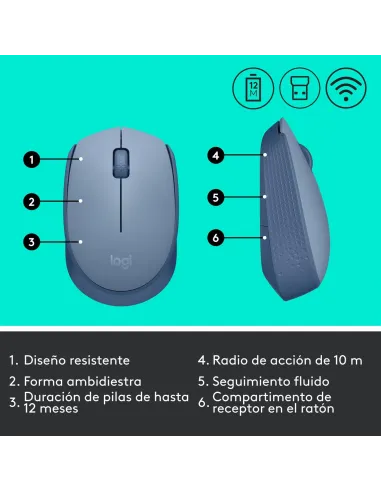 12 M

1
2
3
logi
4
5
6

1. Diseño resistente
2. Forma ambidiestra
3. Duración de pilas de hasta 12 meses

4. Radio de acción de 10 m
5. Seguimiento fluido
6. Compartimento de receptor en el ratón